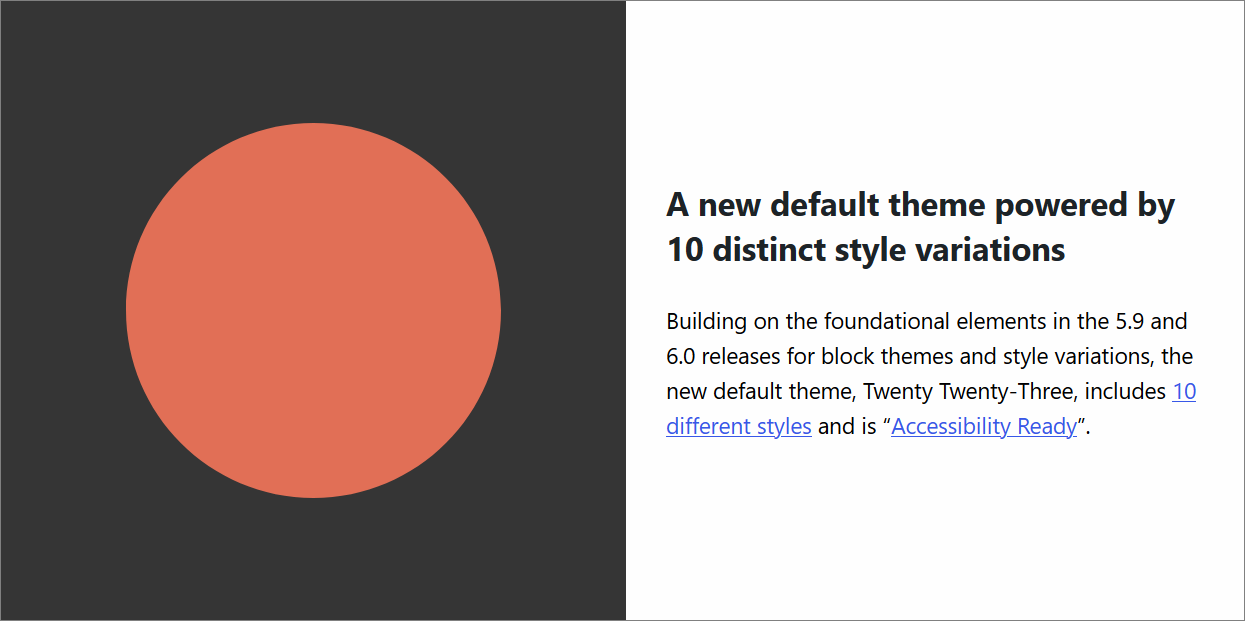 A new default theme powered by 10 distinct style variations

Building on the foundational elements in the 5.9 and 6.0 releases for block themes and style variations, the new default theme, Twenty Twenty-Three, includes 10 different styles and is “Accessibility Ready”.